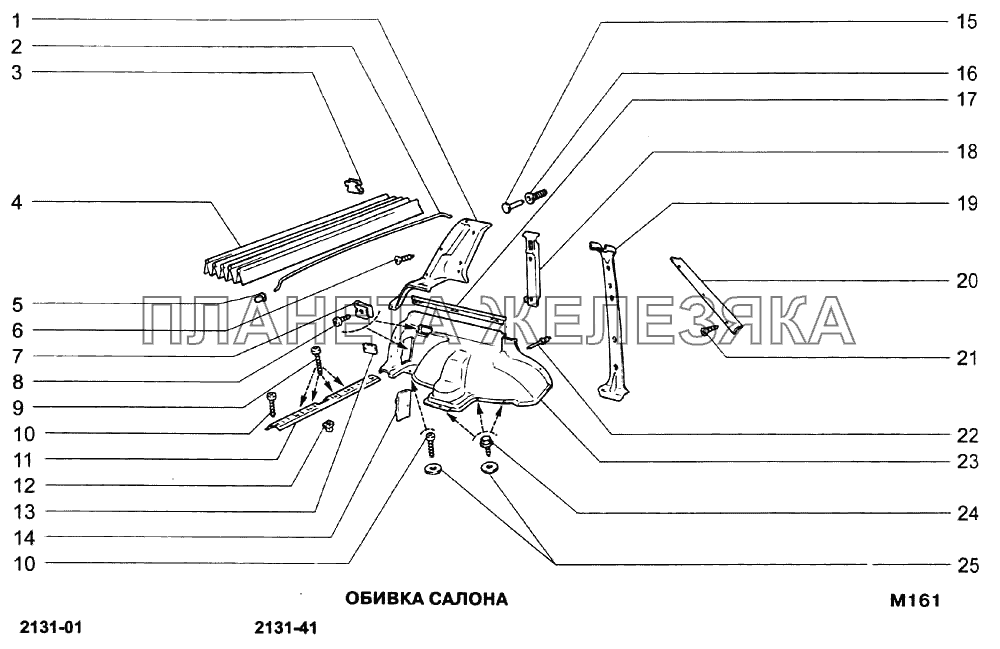 1
2
3
4
5
6
7
8
9
10
11
12
13
14
10

15
16
17
18
19
20
21
22
23
24
25

ПЛАНЕТА ЖЕЛЕЗЯКА

ОБИВКА САЛОНА

М161

2131-01

2131-41